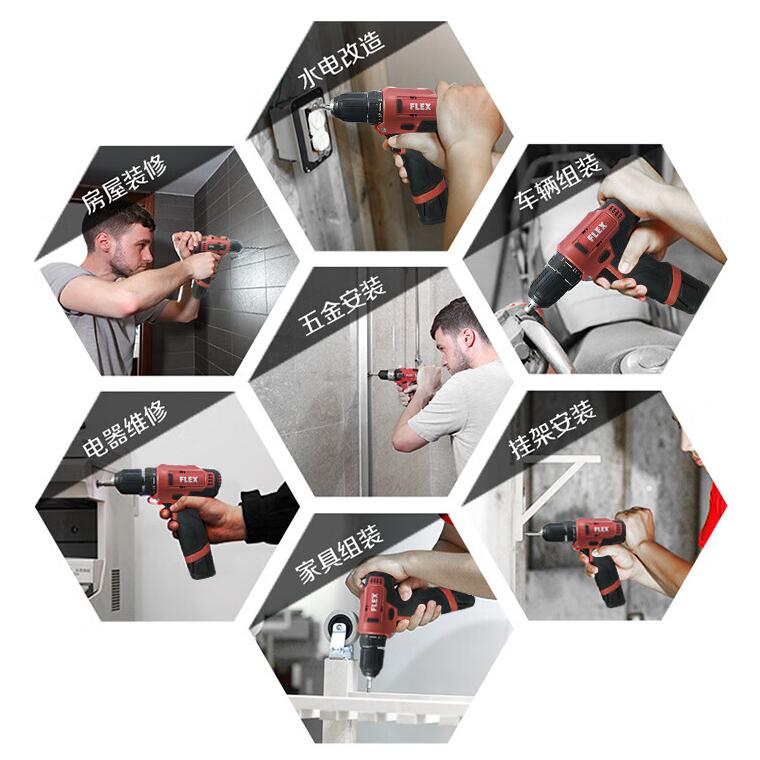 水电改造

FLEX

房屋装修

车辆组装

FLEX

五金安装

电器维修

FLEX

挂架安装

FLEX

家具组装

FLEX